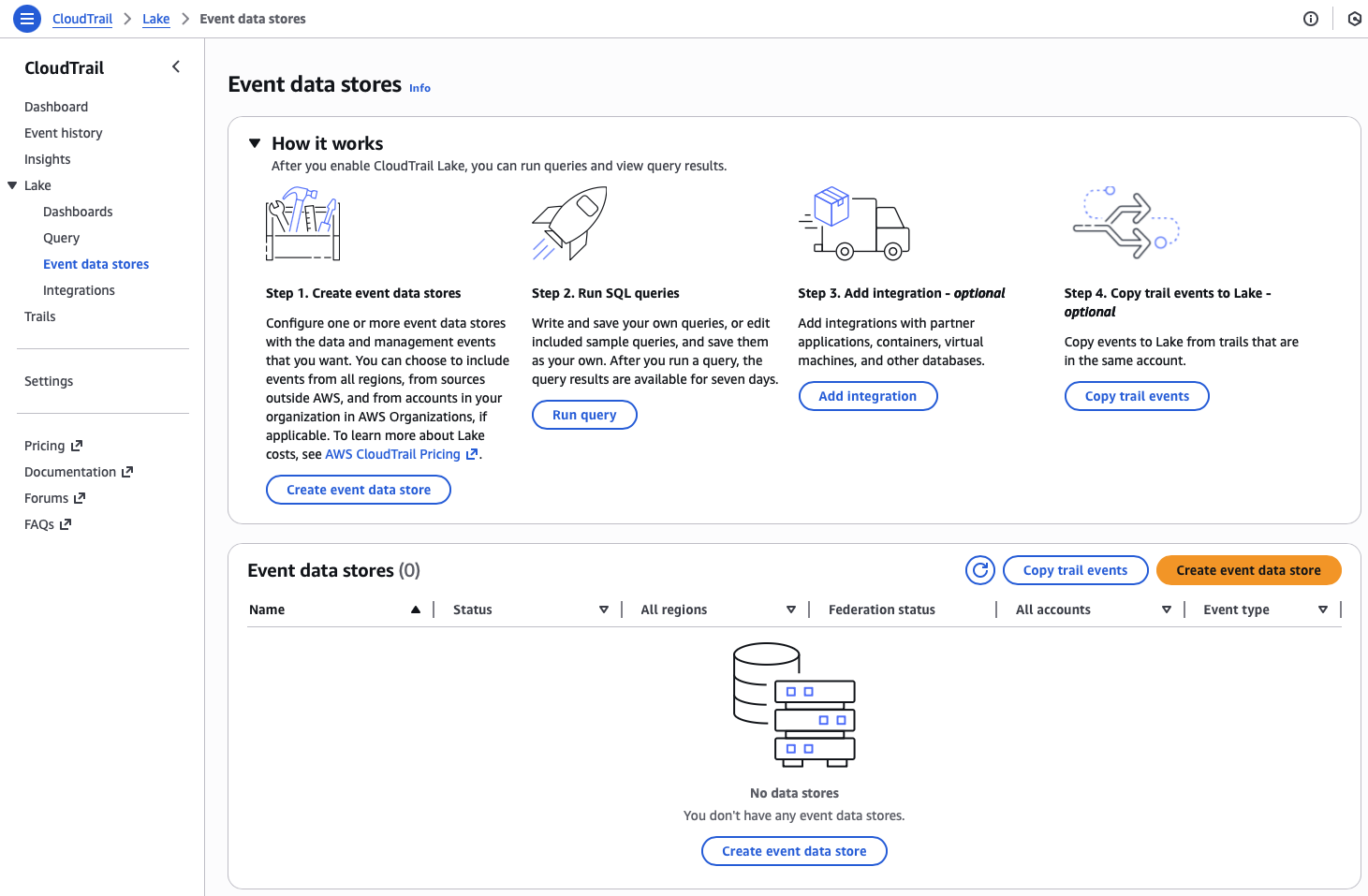 CloudTrail > Lake > Event data stores

CloudTrail

Dashboard
Event history
Insights
Lake
Dashboards
Query
Event data stores
Integrations
Trails

Settings

Pricing
Documentation
Forums
FAQs

Event data stores Info

How it works
After you enable CloudTrail Lake, you can run queries and view query results.

Step 1. Create event data stores
Configure one or more event data stores with the data and management events that you want. You can choose to include events from all regions, from sources outside AWS, and from accounts in your organization in AWS Organizations, if applicable. To learn more about Lake costs, see AWS CloudTrail Pricing.
Create event data store

Step 2. Run SQL queries
Write and save your own queries, or edit included sample queries, and save them as your own. After you run a query, the query results are available for seven days.
Run query

Step 3. Add integration - optional
Add integrations with partner applications, containers, virtual machines, and other databases.
Add integration

Step 4. Copy trail events to Lake - optional
Copy events to Lake from trails that are in the same account.
Copy trail events

Event data stores (0)
Copy trail events
Create event data store

| Name | Status | All regions | Federation status | All accounts | Event type |
|---|---|---|---|---|---|

No data stores
You don't have any event data stores.
Create event data store