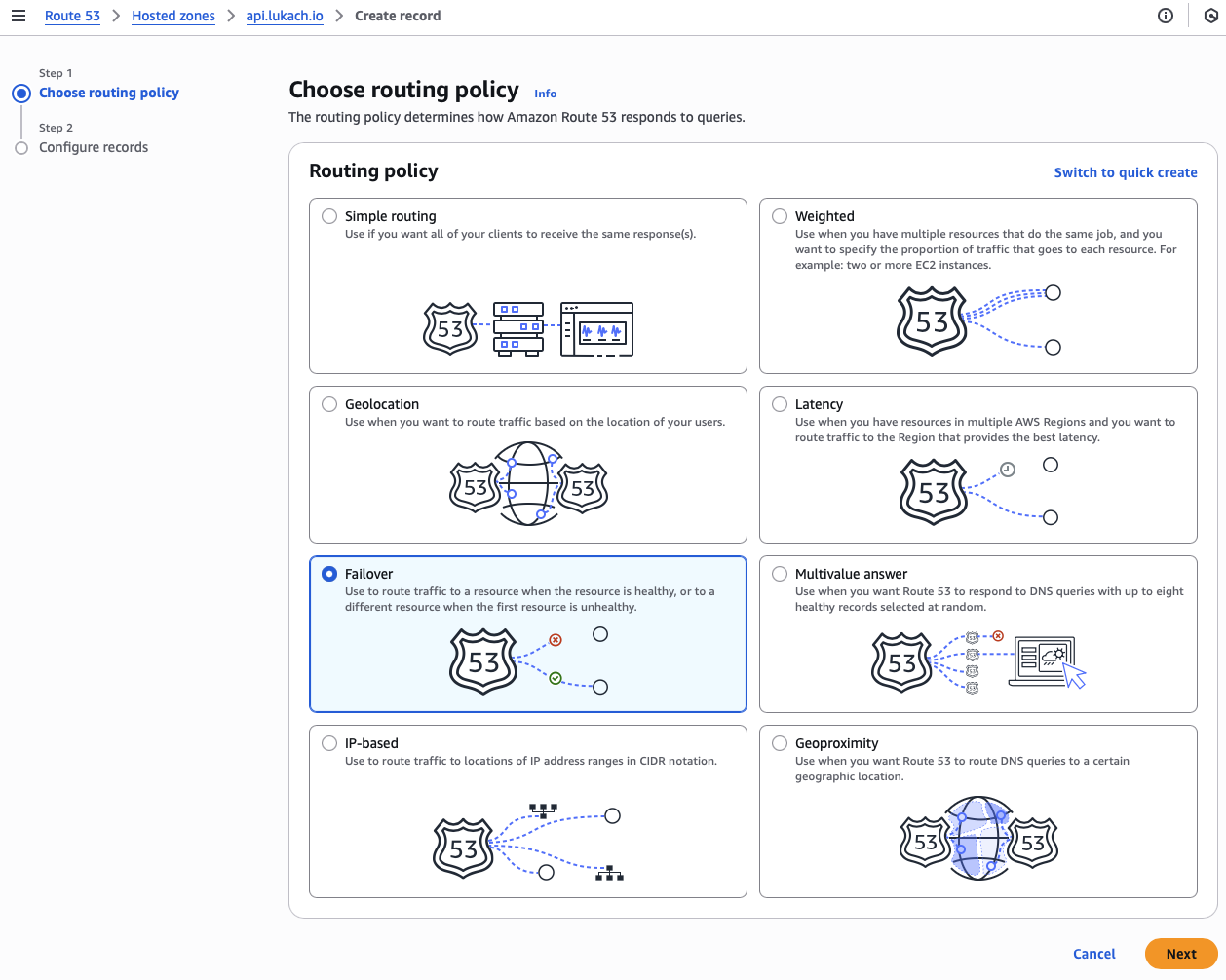 Route 53 > Hosted zones > api.lukach.io > Create record

Step 1
Choose routing policy

Step 2
Configure records

Choose routing policy Info

The routing policy determines how Amazon Route 53 responds to queries.

Routing policy

Switch to quick create

Simple routing
Use if you want all of your clients to receive the same response(s).

53

Weighted
Use when you have multiple resources that do the same job, and you want to specify the proportion of traffic that goes to each resource. For example: two or more EC2 instances.

53

Geolocation
Use when you want to route traffic based on the location of your users.

53 53

Latency
Use when you have resources in multiple AWS Regions and you want to route traffic to the Region that provides the best latency.

53

Failover
Use to route traffic to a resource when the resource is healthy, or to a different resource when the first resource is unhealthy.

53

Multivalue answer
Use when you want Route 53 to respond to DNS queries with up to eight healthy records selected at random.

53

IP-based
Use to route traffic to locations of IP address ranges in CIDR notation.

53

Geoproximity
Use when you want Route 53 to route DNS queries to a certain geographic location.

53 53

Cancel Next